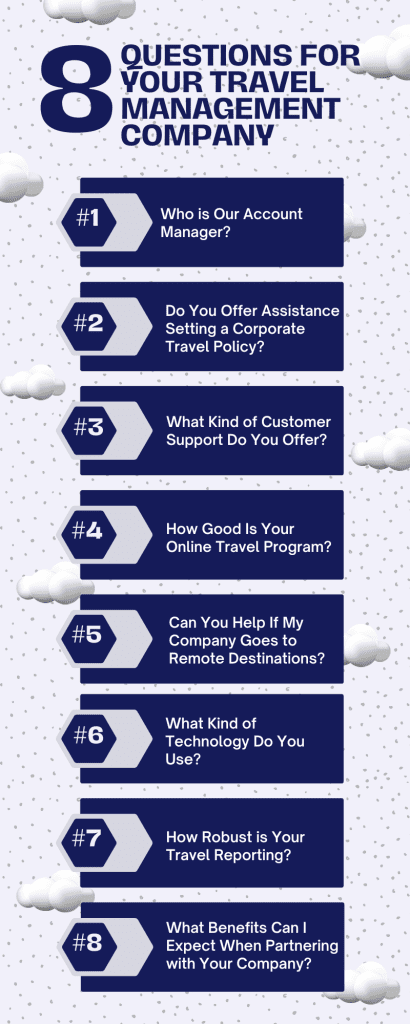 8 QUESTIONS FOR YOUR TRAVEL MANAGEMENT COMPANY

#1 Who is Our Account Manager?

#2 Do You Offer Assistance Setting a Corporate Travel Policy?

#3 What Kind of Customer Support Do You Offer?

#4 How Good Is Your Online Travel Program?

#5 Can You Help If My Company Goes to Remote Destinations?

#6 What Kind of Technology Do You Use?

#7 How Robust is Your Travel Reporting?

#8 What Benefits Can I Expect When Partnering with Your Company?