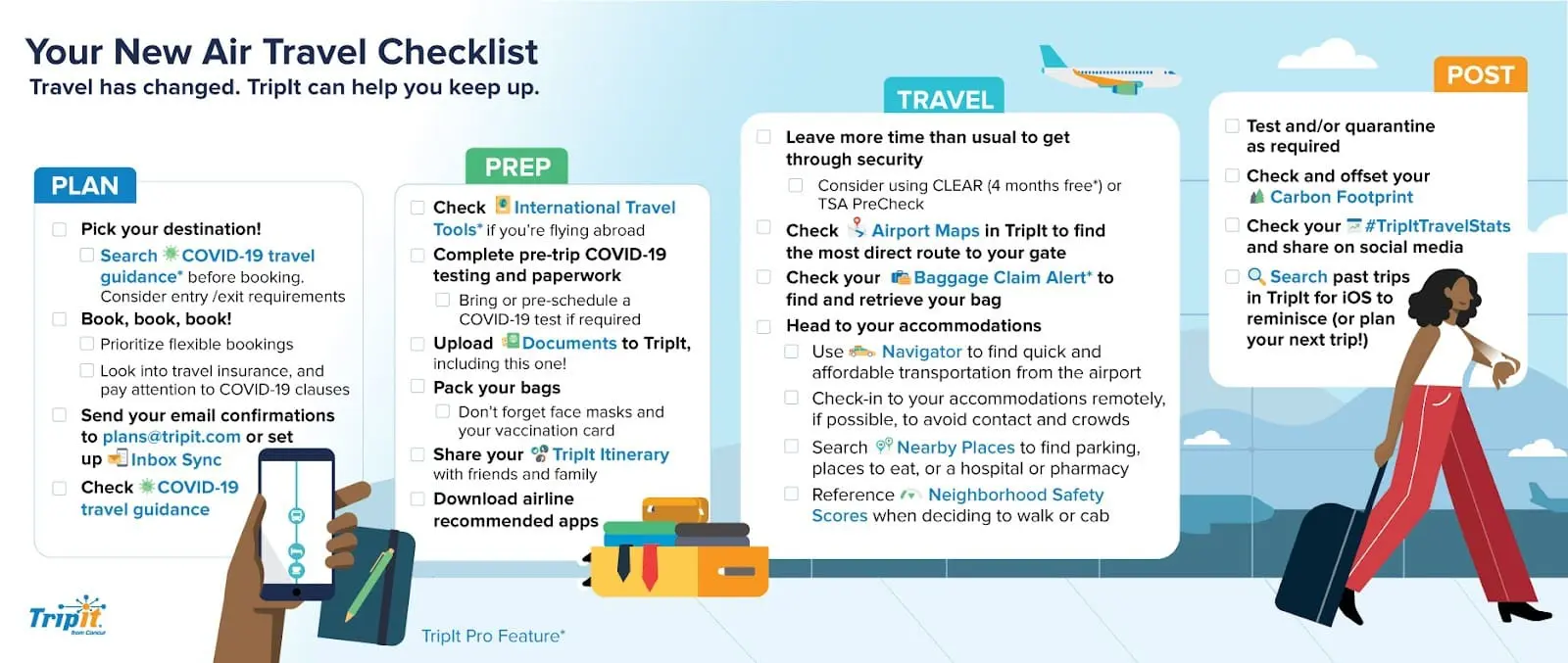 Your New Air Travel Checklist

Travel has changed. TripIt can help you keep up.

PLAN

Pick your destination!

Search COVID-19 travel guidance* before booking. Consider entry /exit requirements

Book, book, book!

Prioritize flexible bookings

Look into travel insurance, and pay attention to COVID-19 clauses

Send your email confirmations to plans@tripit.com or set up Inbox Sync

Check COVID-19 travel guidance

PREP

Check International Travel Tools* if you're flying abroad

Complete pre-trip COVID-19 testing and paperwork

Bring or pre-schedule a COVID-19 test if required

Upload Documents to TripIt, including this one!

Pack your bags

Don't forget face masks and your vaccination card

Share your TripIt Itinerary with friends and family

Download airline recommended apps

TRAVEL

Leave more time than usual to get through security

Consider using CLEAR (4 months free*) or TSA PreCheck

Check Airport Maps in TripIt to find the most direct route to your gate

Check your Baggage Claim Alert* to find and retrieve your bag

Head to your accommodations

Use Navigator to find quick and affordable transportation from the airport

Check-in to your accommodations remotely, if possible, to avoid contact and crowds

Search Nearby Places to find parking, places to eat, or a hospital or pharmacy

Reference Neighborhood Safety Scores when deciding to walk or cab

POST

Test and/or quarantine as required

Check and offset your Carbon Footprint

Check your #TripItTravelStats and share on social media

Search past trips in TripIt for iOS to reminisce (or plan your next trip!)

TripIt from Concur

TripIt Pro Feature*